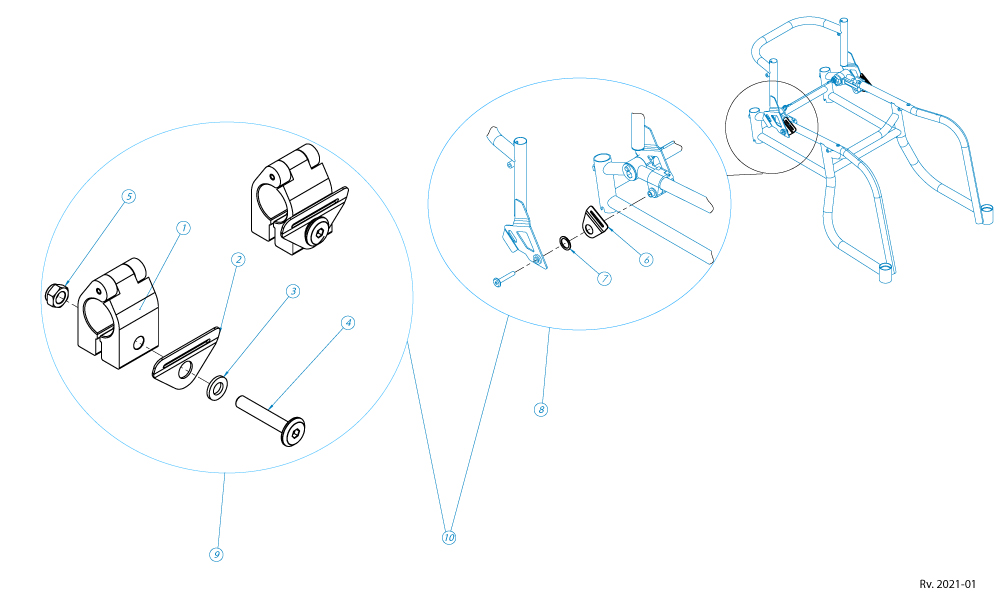 5
1
2
3
4
7
6
8
9
10
Rv. 2021-01