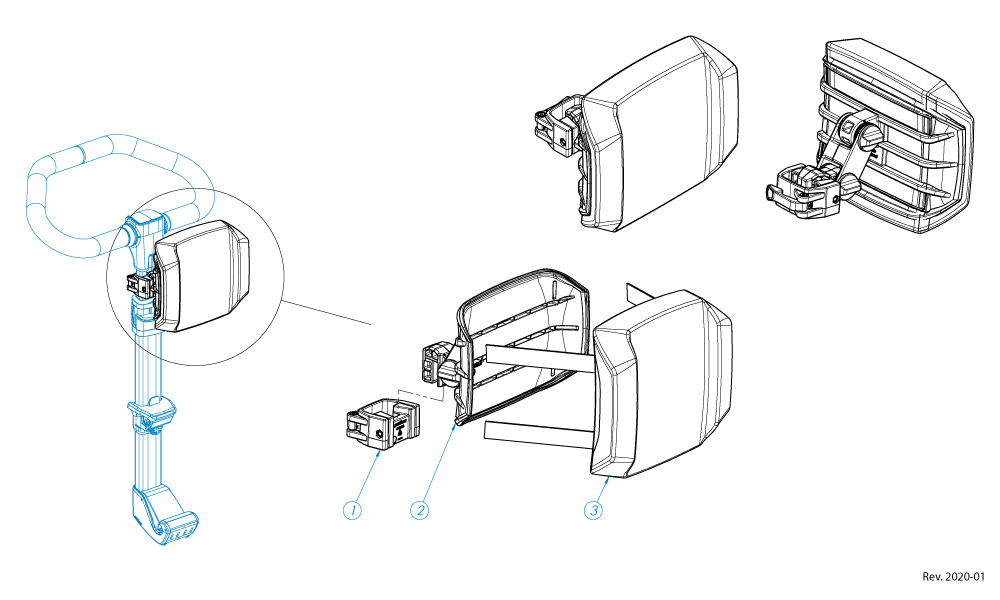 1
2
3
Rev. 2020-01