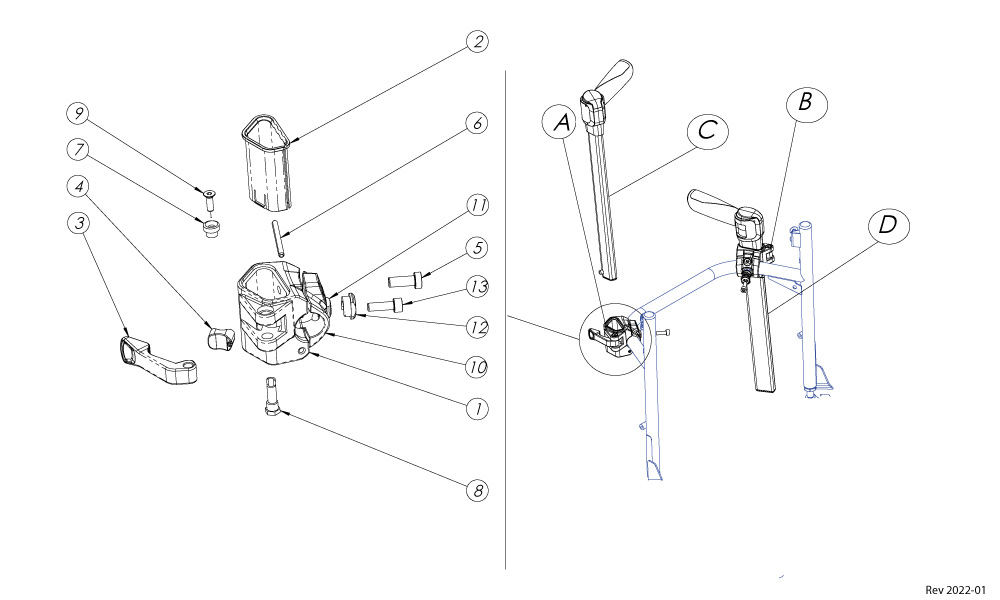 2
9
6
7
4
3
11
5
13
12
10
1
8
A
C
B
D
Rev 2022-01