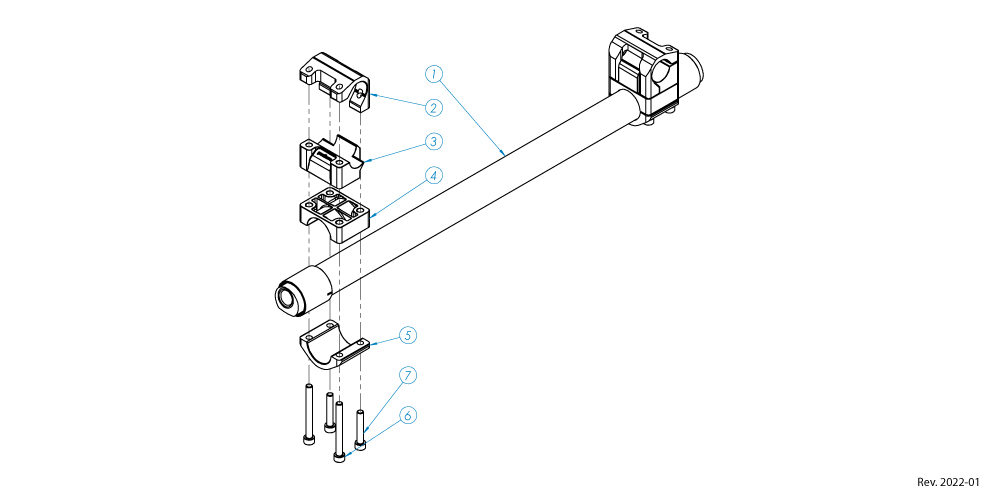 1
2
3
4
5
7
6
Rev. 2022-01