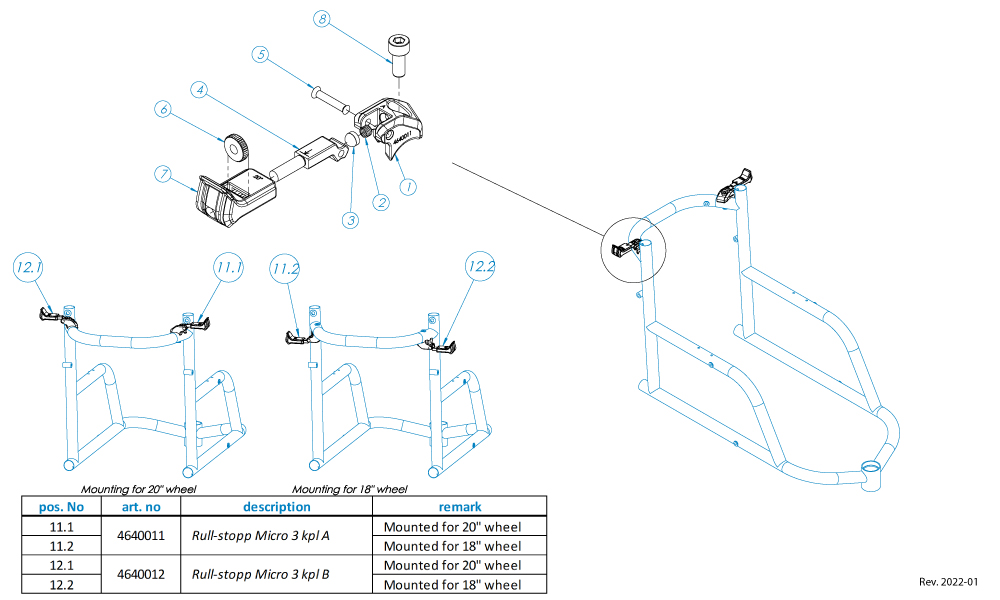 8
5
4
6
7
3
2
1

12.1
11.1
11.2
12.2

Mounting for 20" wheel
Mounting for 18" wheel

| pos. No | art. no | description | remark |
|---|---|---|---|
| 11.1 | 4640011 | Rull-stopp Micro 3 kpl A | Mounted for 20" wheel |
| 11.2 | | | Mounted for 18" wheel |
| 12.1 | 4640012 | Rull-stopp Micro 3 kpl B | Mounted for 20" wheel |
| 12.2 | | | Mounted for 18" wheel |

Rev. 2022-01