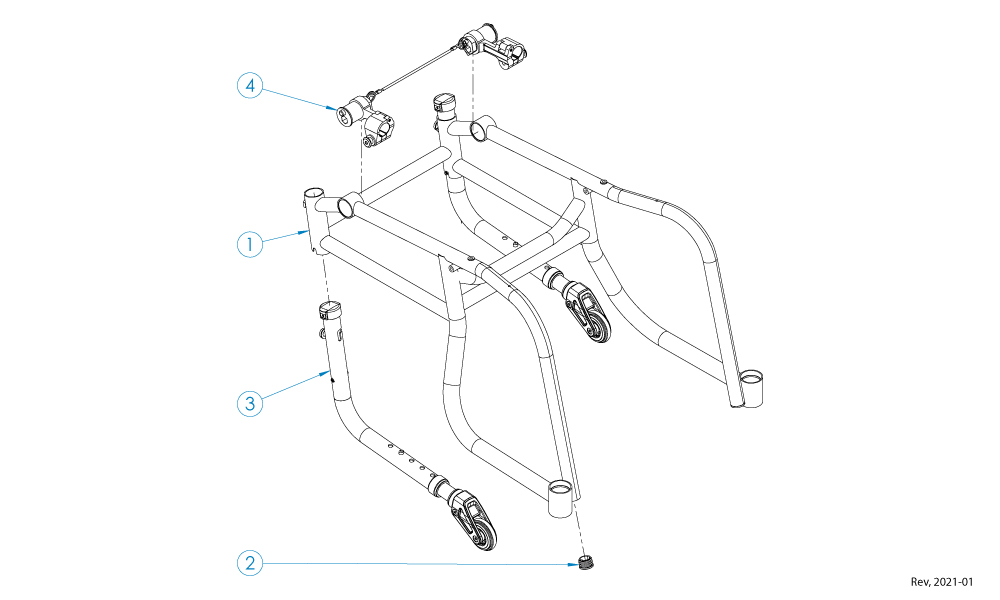 4

1

3

2

Rev, 2021-01