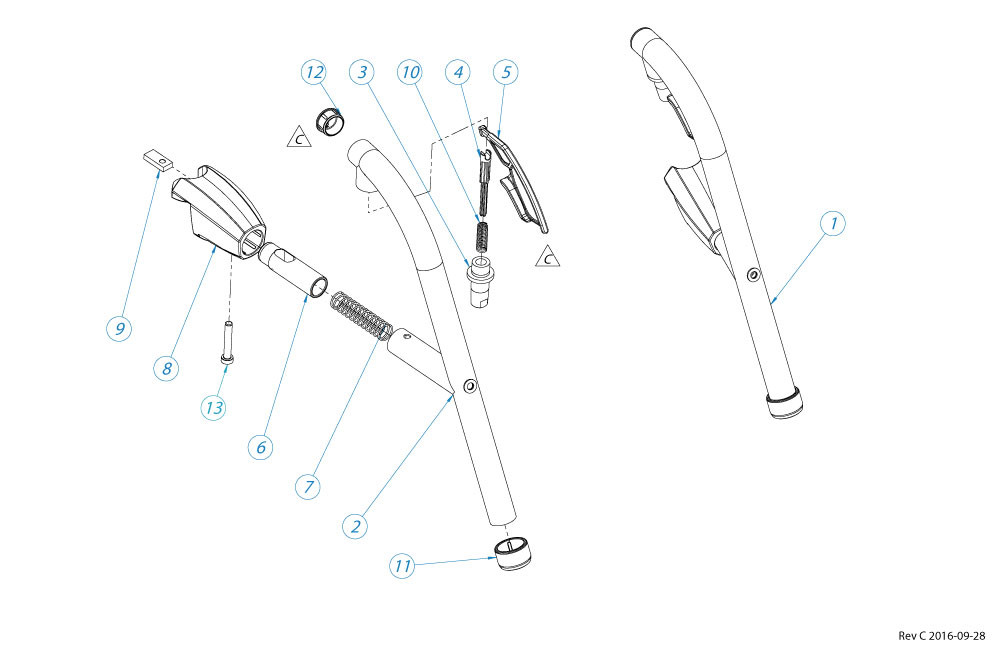 12
3
10
4
5
C
C
1
9
8
13
6
7
2
11
Rev C 2016-09-28