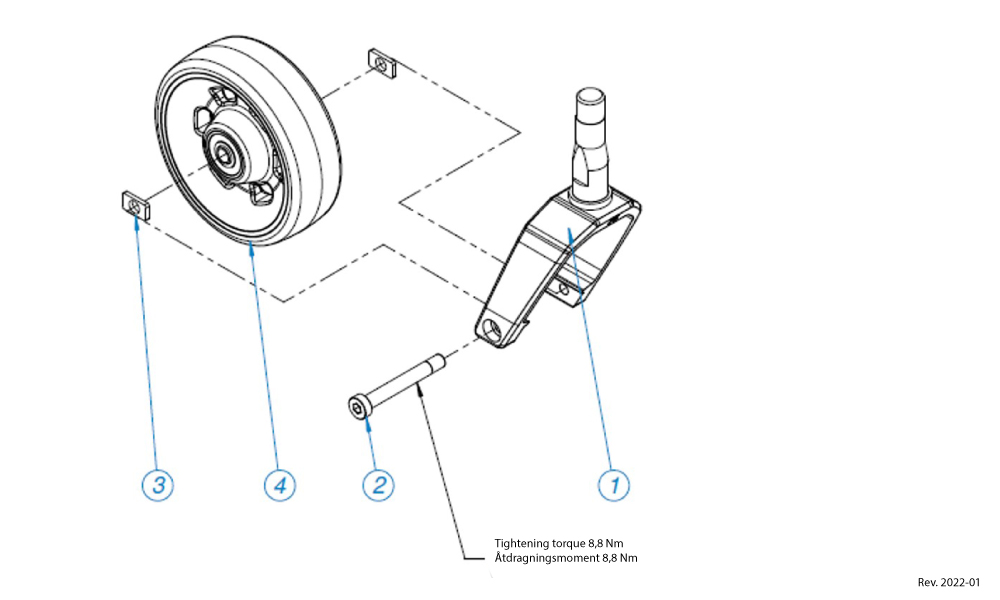 3
4
2
1

Tightening torque 8,8 Nm
Åtdragningsmoment 8,8 Nm

Rev. 2022-01