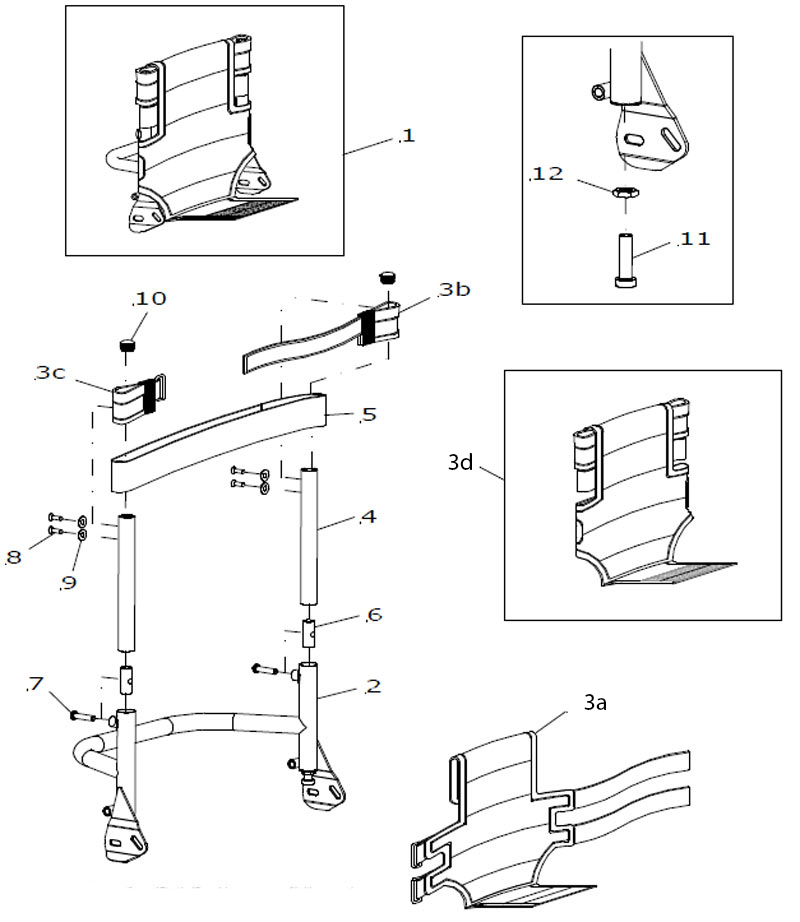 .1

.12

.11

.10

.3b

.3c

.5

3d

.4

.8

.9

.6

.7

.2

3a