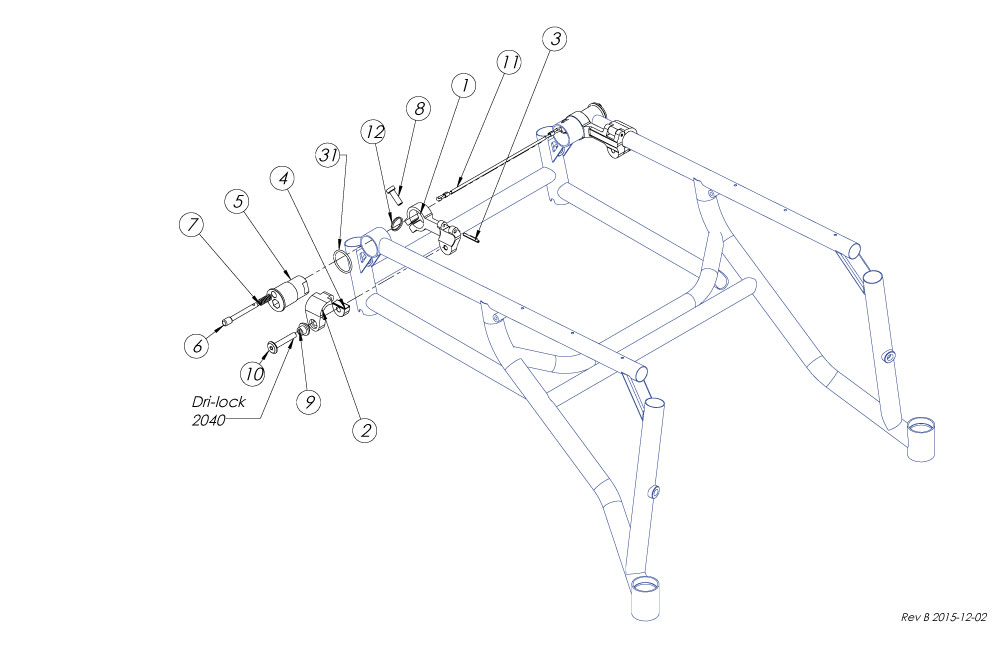 3
11
1
8
12
31
4
5
7
6
10
9
2
Dri-lock
2040
Rev B 2015-12-02