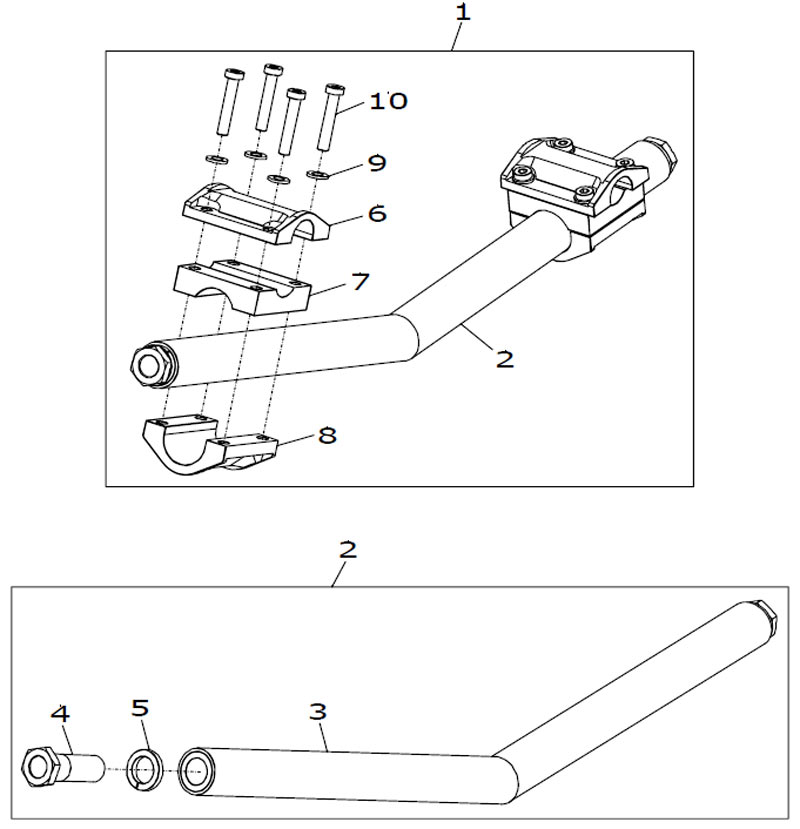 1
10
9
6
7
2
8
2
4
5
3