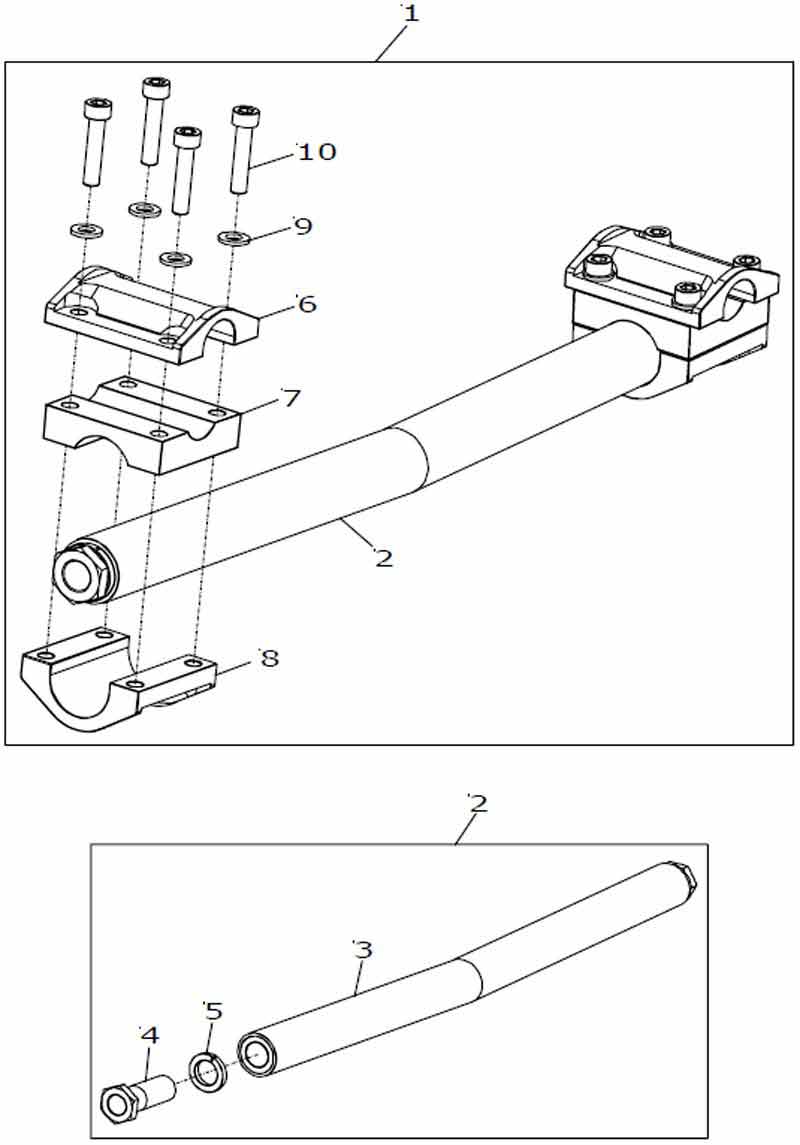 1
10
9
6
7
2
8
2
3
5
4