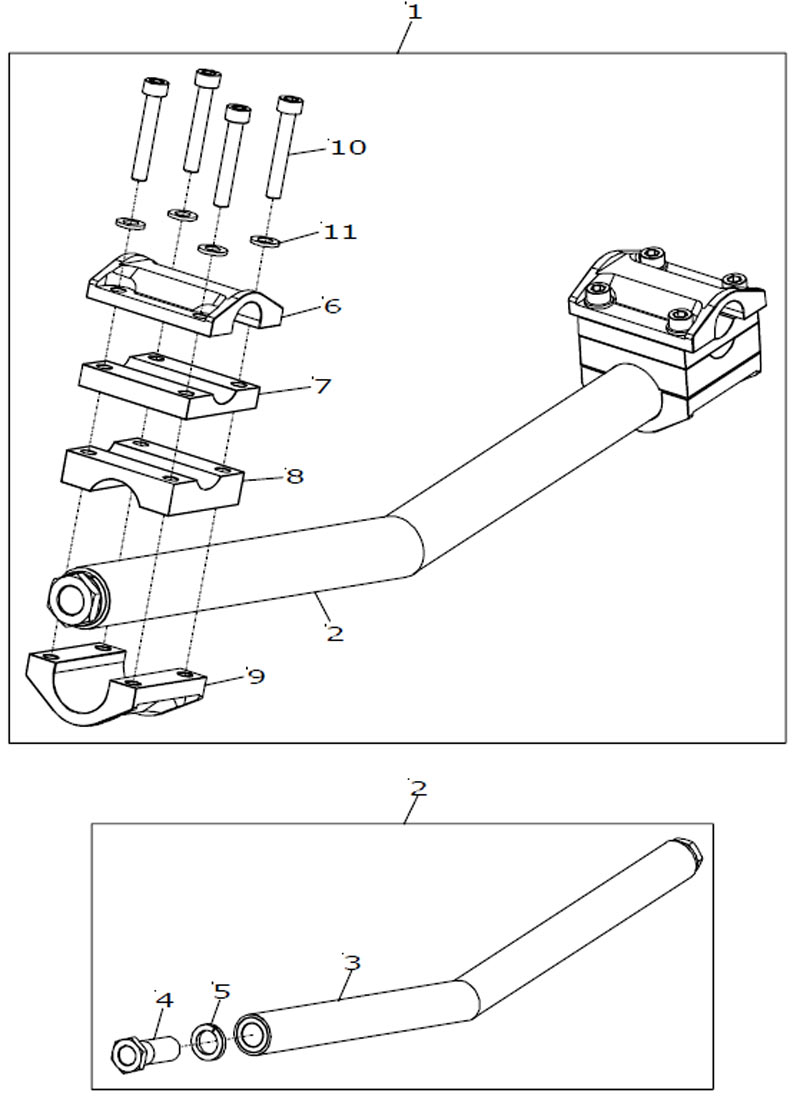 1
10
11
6
7
8
2
9
2
3
4
5