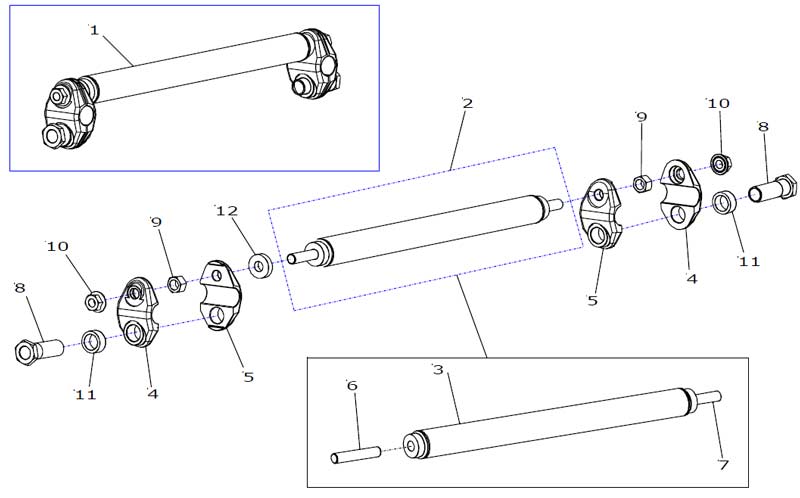 1
2
9
10
8
12
9
10
8
5
4
11
11
4
5
6
3
7