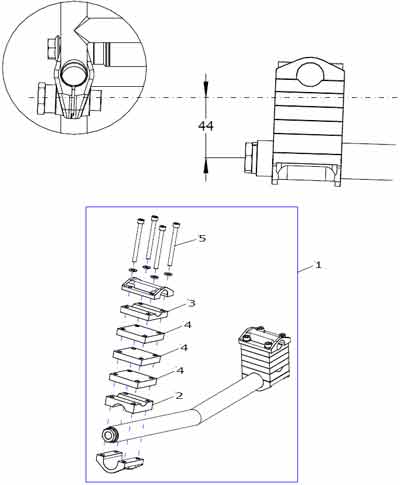 44

5

1

3

4

4

4

2