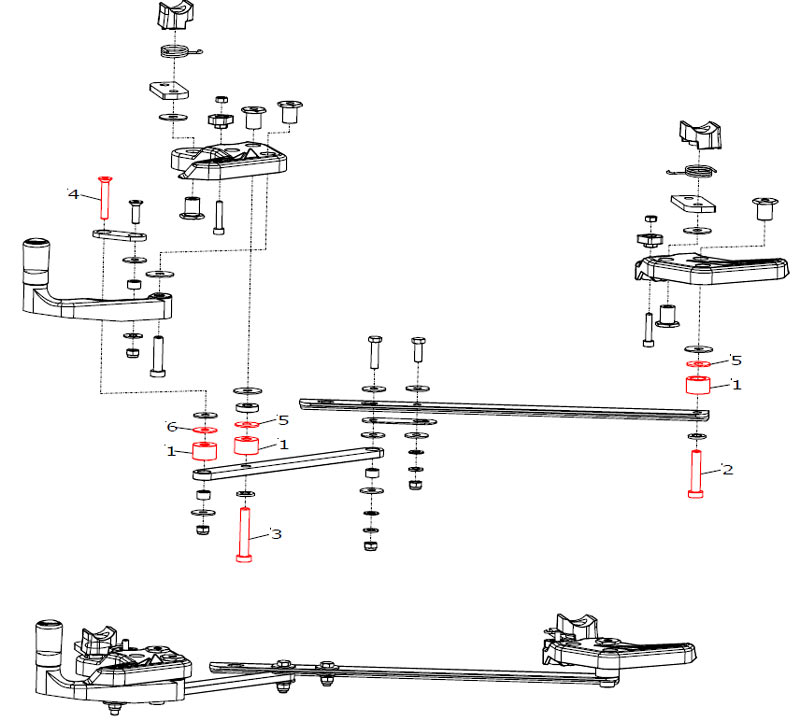 4
5
1
6
5
1
1
2
3