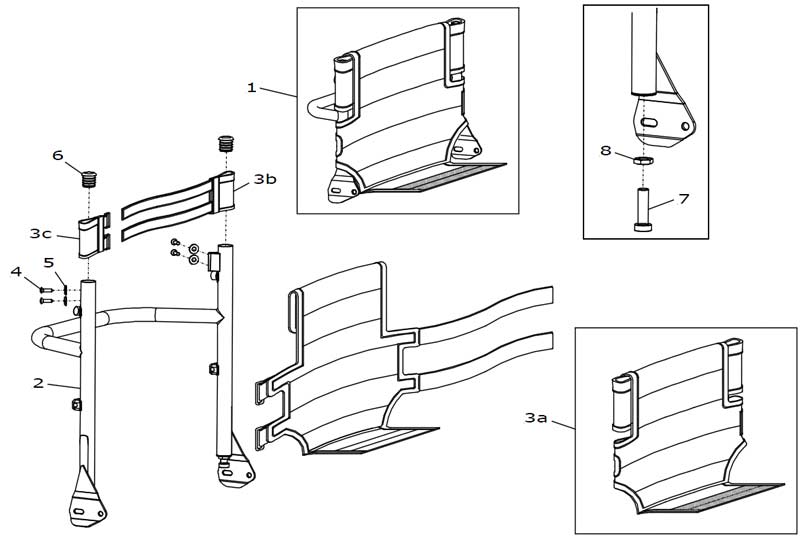 1

6

3b

3c

5

4

2

8

7

3a