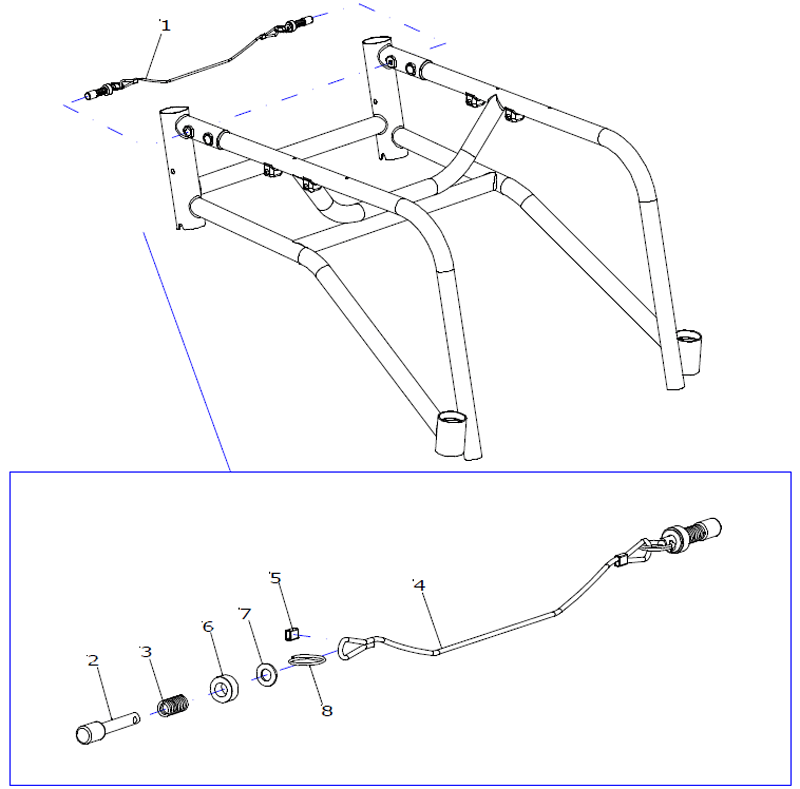 1

5
4
6
7
2
3
8