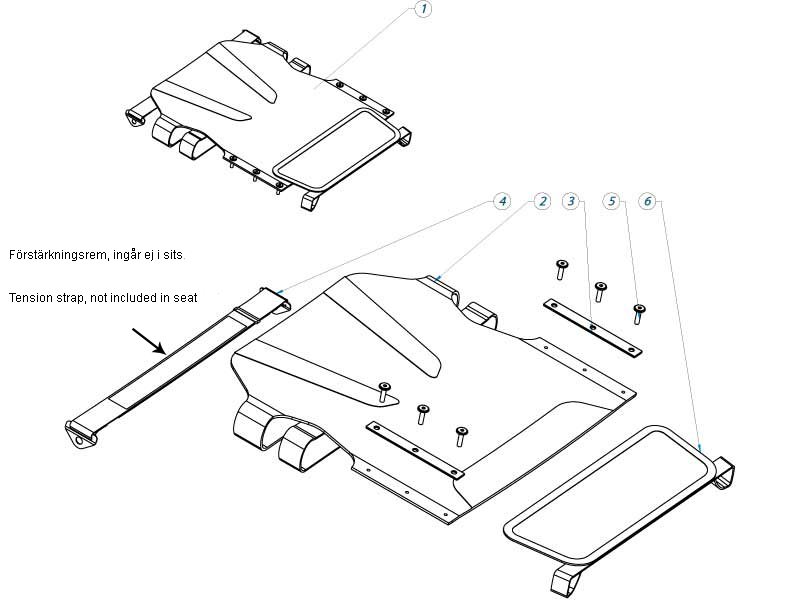 1

4 2 3 5 6

Förstärkningsrem, ingår ej i sits.

Tension strap, not included in seat