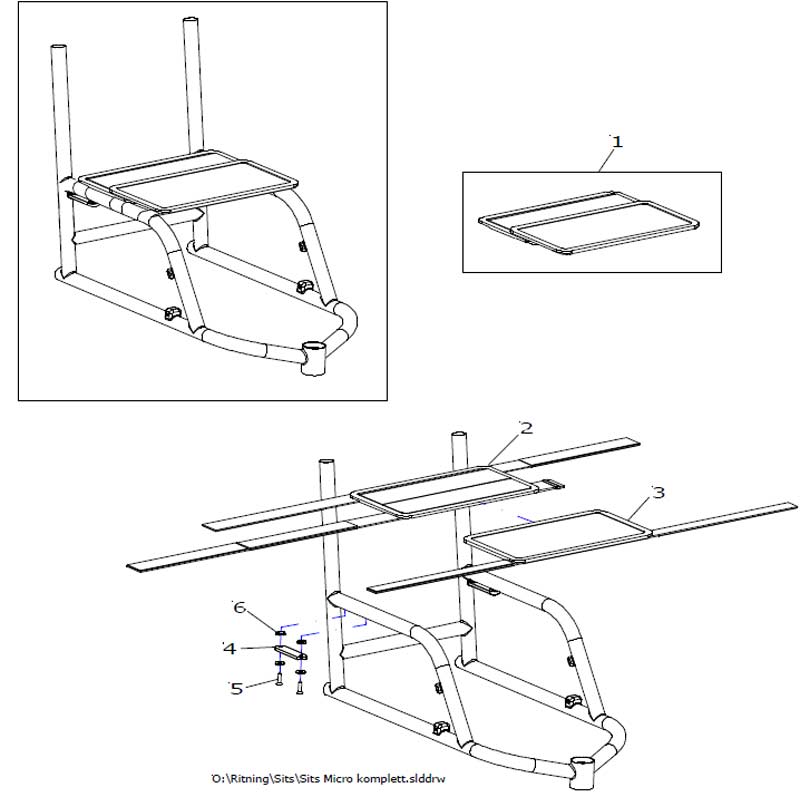 1

2

3

6

4

5

O:\Ritning\Sits\Sits Micro komplett.slddrw