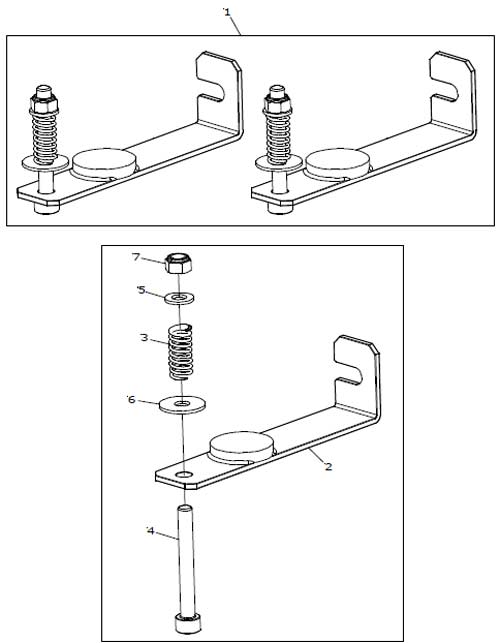 1

7

5

3

6

2

4