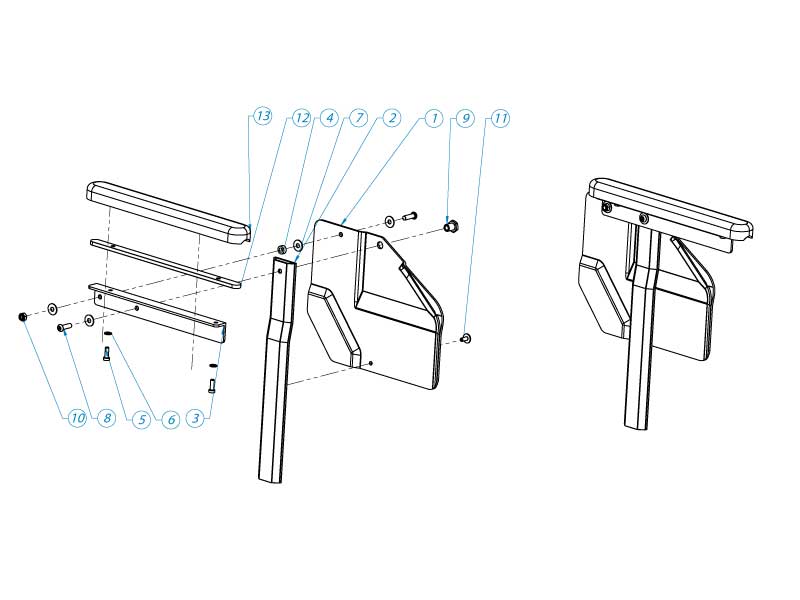 13
12
4
7
2
1
9
11
10
8
5
6
3